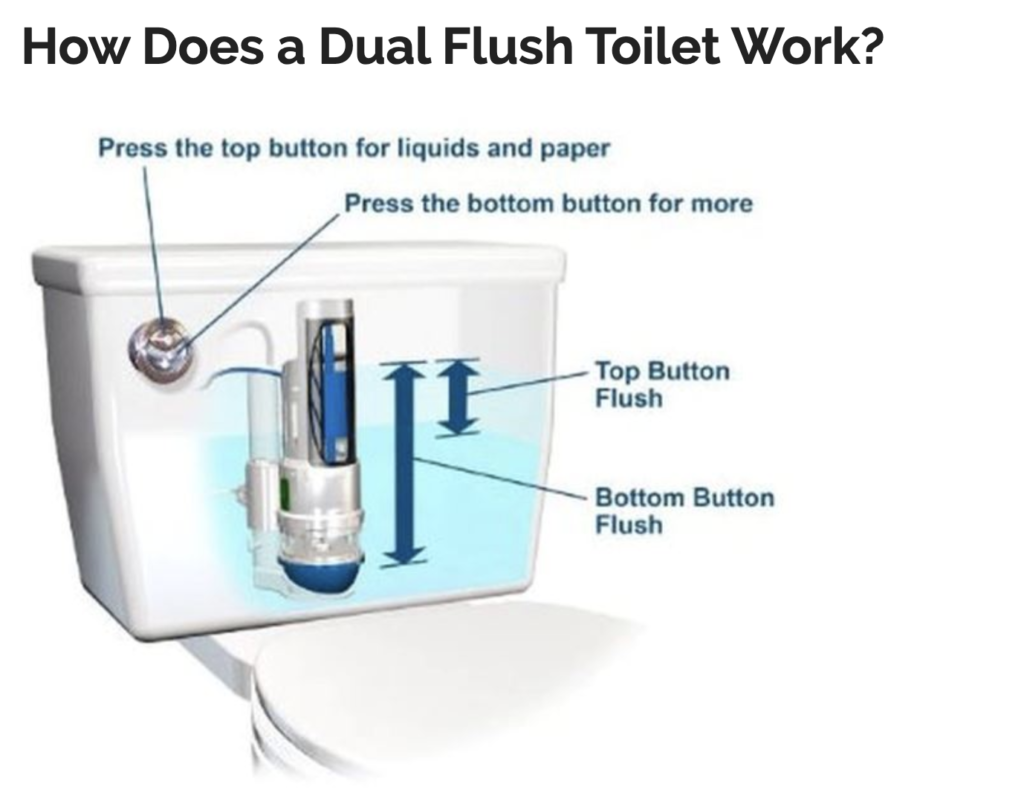 How Does a Dual Flush Toilet Work?

Press the top button for liquids and paper

Press the bottom button for more

Top Button Flush

Bottom Button Flush