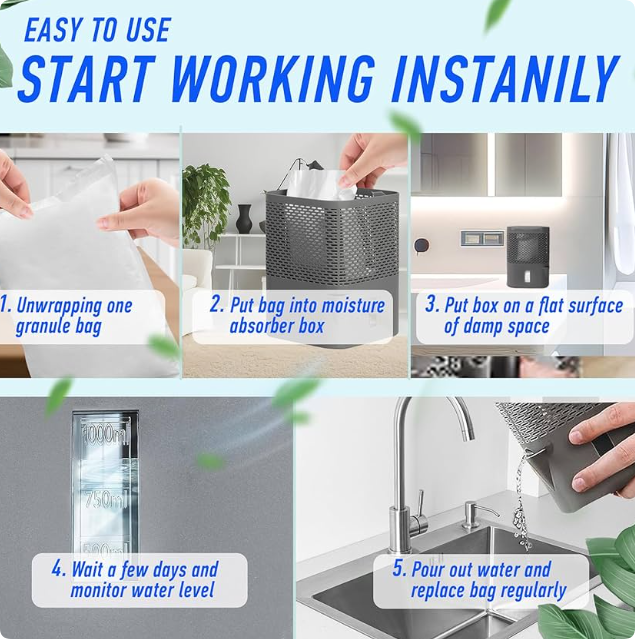 EASY TO USE
START WORKING INSTANILY

1. Unwrapping one granule bag

2. Put bag into moisture absorber box

3. Put box on a flat surface of damp space

1000ml
750ml
500ml

4. Wait a few days and monitor water level

5. Pour out water and replace bag regularly