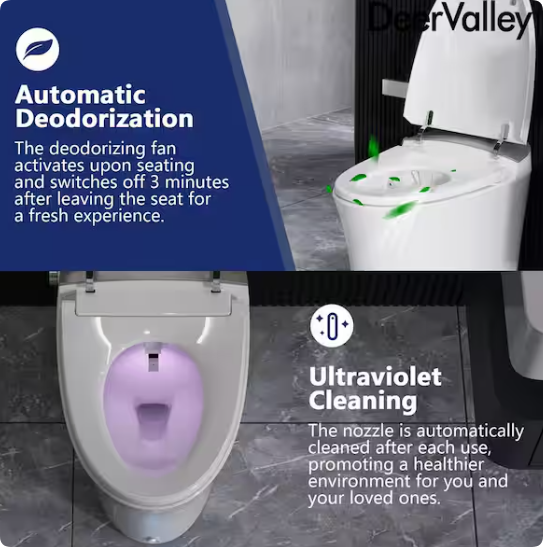 DeerValley

Automatic Deodorization

The deodorizing fan activates upon seating and switches off 3 minutes after leaving the seat for a fresh experience.

Ultraviolet Cleaning

The nozzle is automatically cleaned after each use, promoting a healthier environment for you and your loved ones.