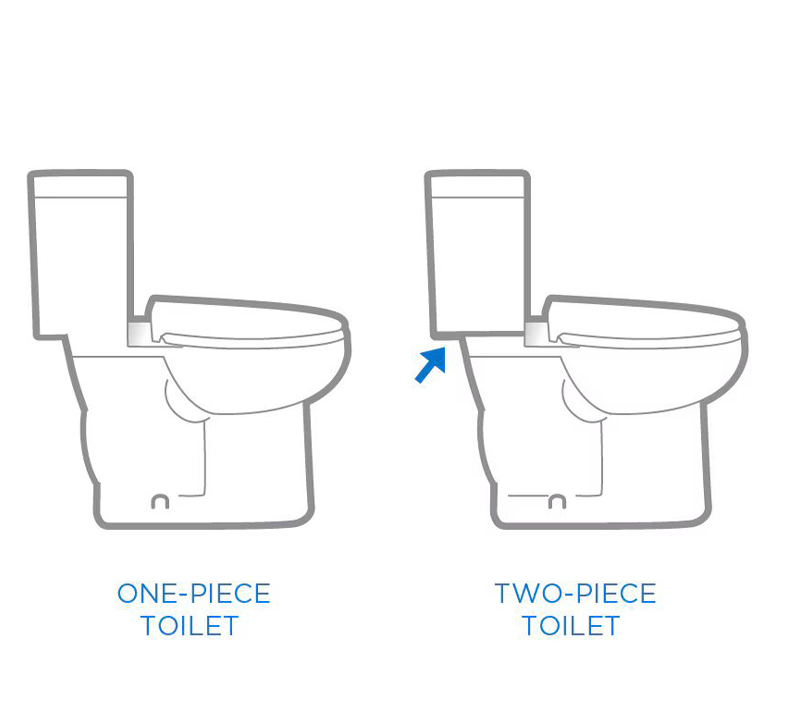 ONE-PIECE TOILET

TWO-PIECE TOILET