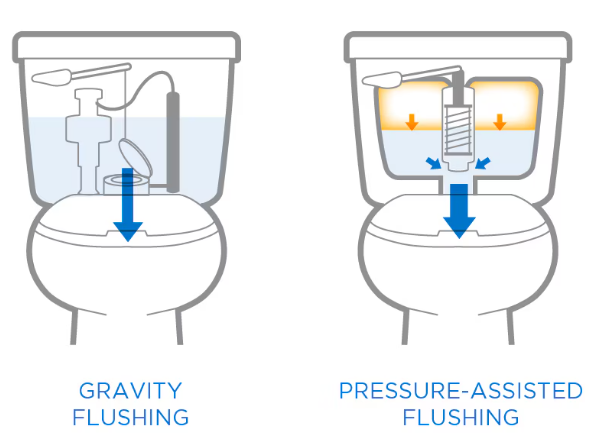 GRAVITY FLUSHING

PRESSURE-ASSISTED FLUSHING